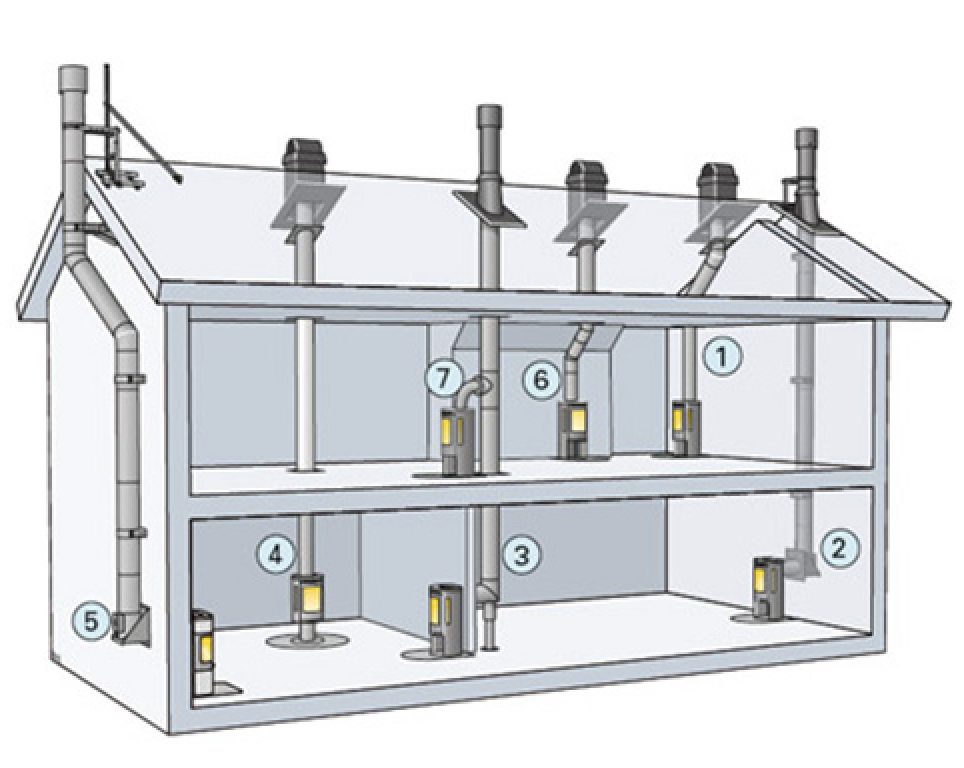 7
6
1
4
3
2
5