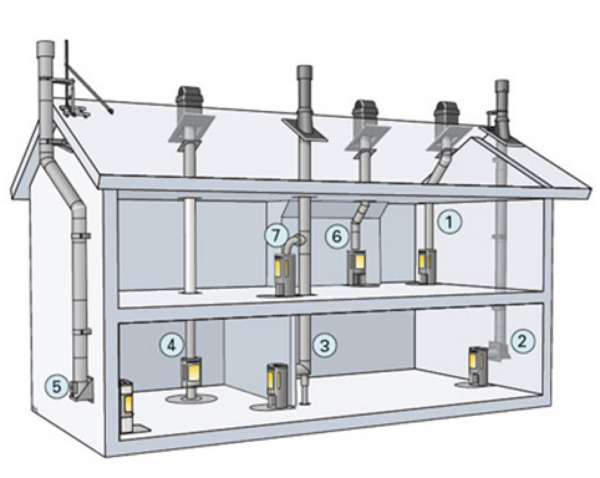 1
7
6
4
3
2
5